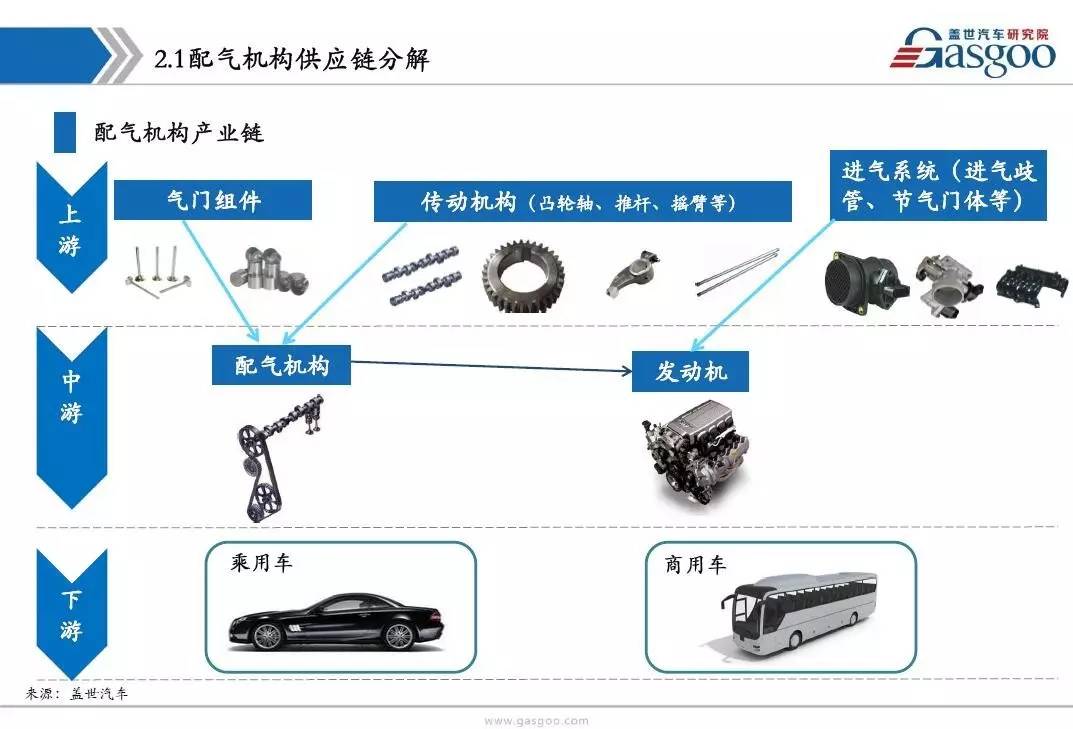 2.1配气机构供应链分解

盖世汽车研究院 Gasgoo

配气机构产业链

上游

气门组件

传动机构（凸轮轴、推杆、摇臂等）

进气系统（进气歧管、节气门体等）

中游

配气机构

发动机

下游

乘用车

商用车

来源：盖世汽车

www.gasgoo.com